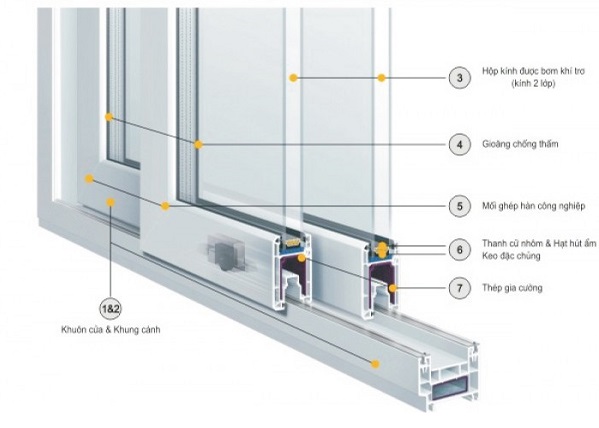 3
Hộp kính được bơm khí trơ
(kính 2 lớp)

4
Gioăng chống thấm

5
Mối ghép hàn công nghiệp

6
Thanh cữ nhôm & Hạt hút ẩm
Keo đặc chủng

7
Thép gia cường

1&2
Khuôn cửa & Khung cánh